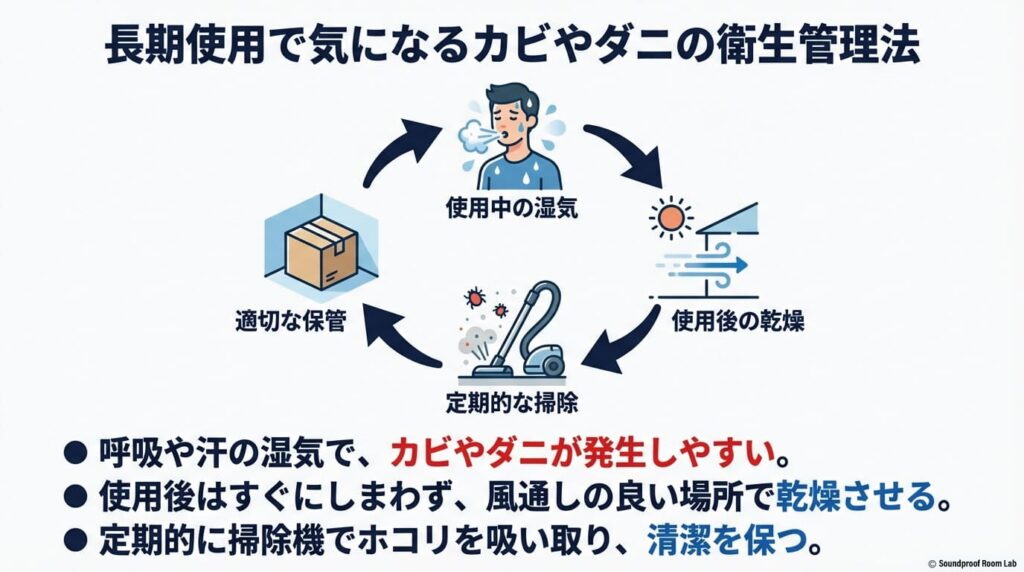 長期使用で気になるカビやダニの衛生管理法

使用中の湿気

使用後の乾燥

定期的な掃除

適切な保管

● 呼吸や汗の湿気で、カビやダニが発生しやすい。
● 使用後はすぐにしまわず、風通しの良い場所で乾燥させる。
● 定期的に掃除機でホコリを吸い取り、清潔を保つ。

© Soundproof Room Lab