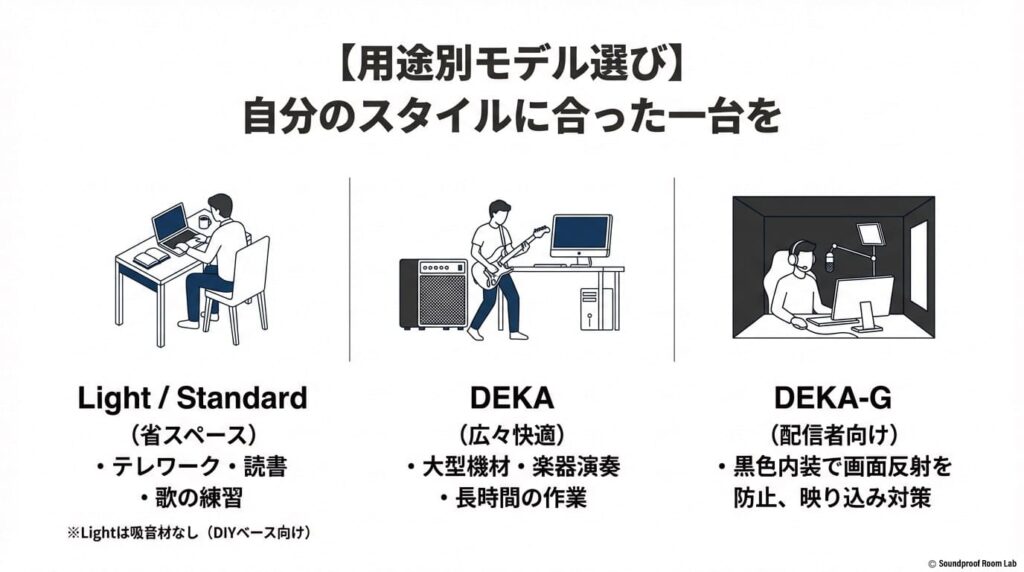 【用途別モデル選び】
自分のスタイルに合った一台を

Light / Standard
（省スペース）
・テレワーク・読書
・歌の練習
※Lightは吸音材なし（DIYベース向け）

DEKA
（広々快適）
・大型機材・楽器演奏
・長時間の作業

DEKA-G
（配信者向け）
・黒色内装で画面反射を防止、映り込み対策

© Soundproof Room Lab