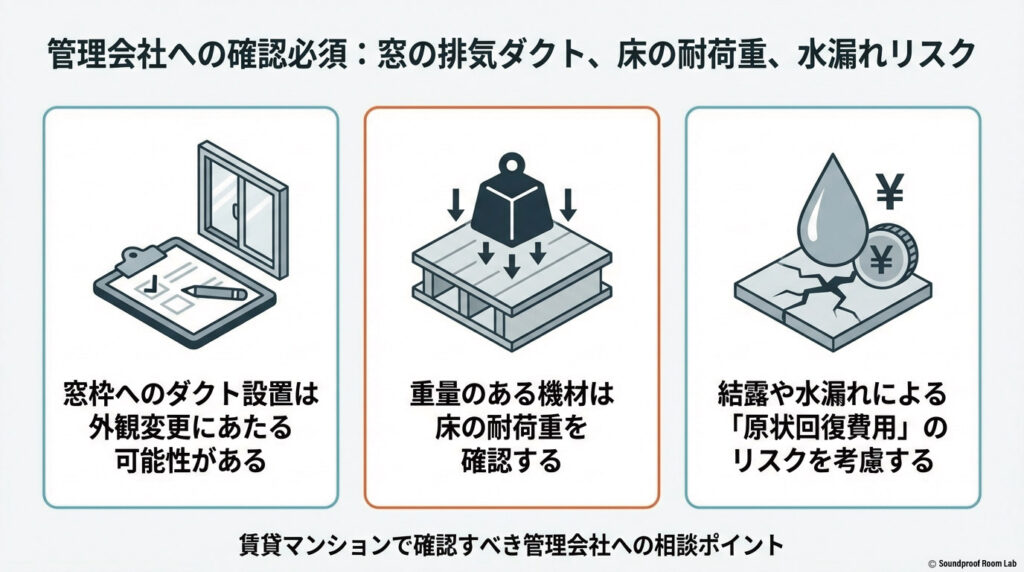 管理会社への確認必須：窓の排気ダクト、床の耐荷重、水漏れリスク

窓枠へのダクト設置は外観変更にあたる可能性がある

重量のある機材は床の耐荷重を確認する

¥

¥

結露や水漏れによる「原状回復費用」のリスクを考慮する

賃貸マンションで確認すべき管理会社への相談ポイント

© Soundproof Room Lab