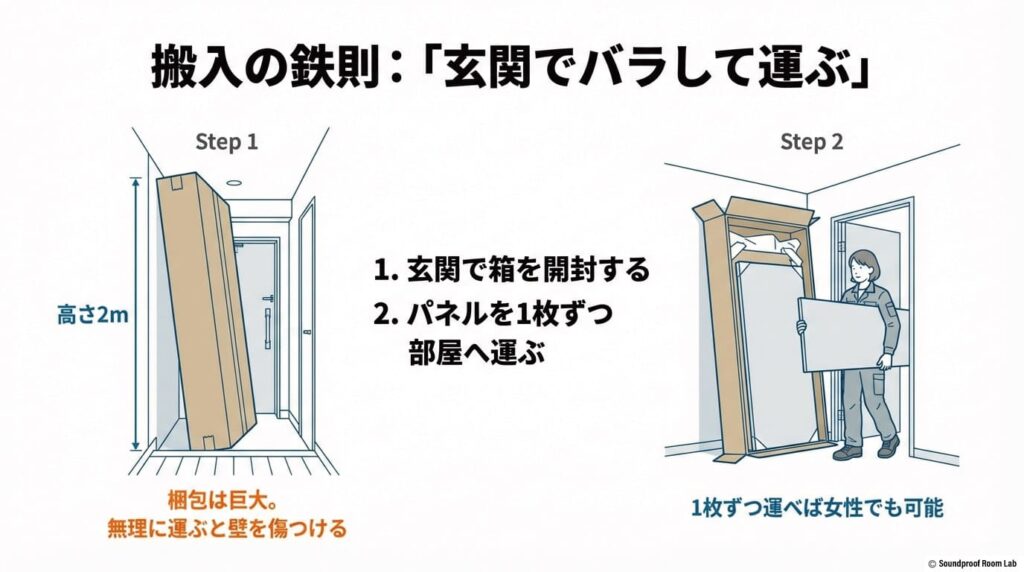 搬入の鉄則：「玄関でバラして運ぶ」

Step 1

高さ2m

梱包は巨大。
無理に運ぶと壁を傷つける

1. 玄関で箱を開封する
2. パネルを1枚ずつ部屋へ運ぶ

Step 2

1枚ずつ運べば女性でも可能

© Soundproof Room Lab