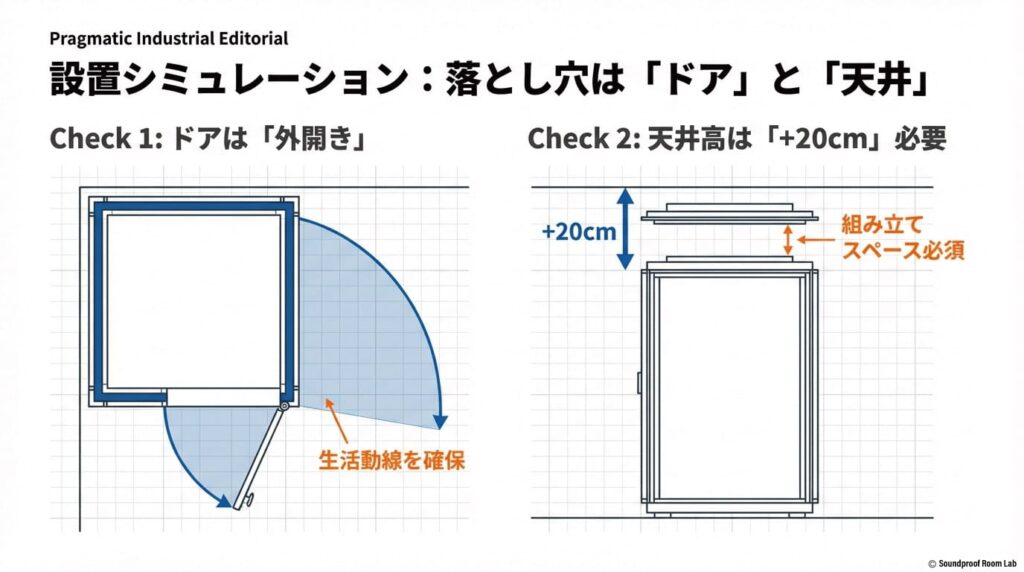 Pragmatic Industrial Editorial

設置シミュレーション：落とし穴は「ドア」と「天井」

Check 1: ドアは「外開き」

生活動線を確保

Check 2: 天井高は「+20cm」必要

+20cm

組み立てスペース必須

© Soundproof Room Lab