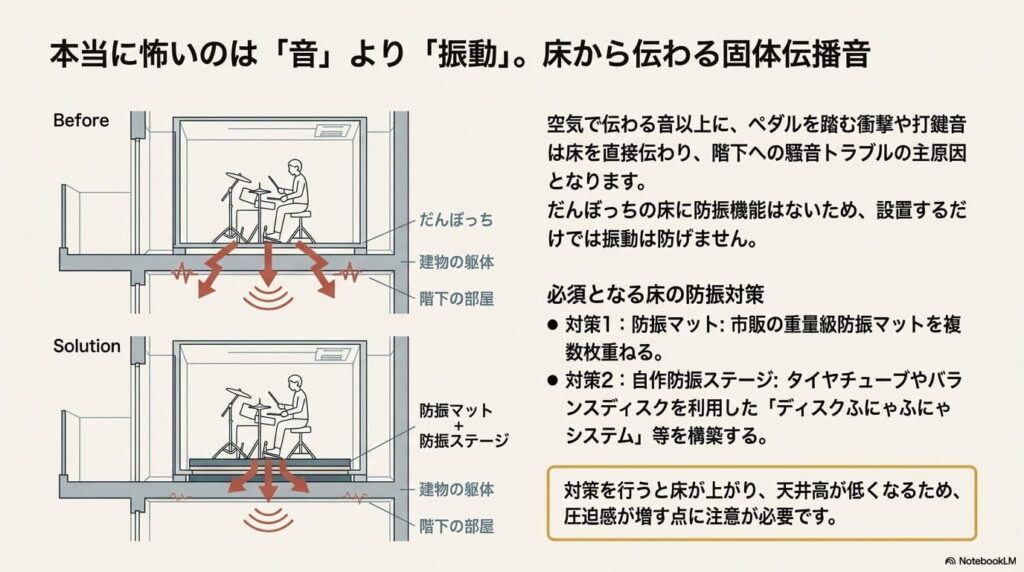 本当に怖いのは「音」より「振動」。床から伝わる固体伝播音

Before

だんぼっち

建物の躯体

階下の部屋

Solution

防振マット
+
防振ステージ

建物の躯体

階下の部屋

空気で伝わる音以上に、ペダルを踏む衝撃や打鍵音は床を直接伝わり、階下への騒音トラブルの主原因となります。
だんぼっちの床に防振機能はないため、設置するだけでは振動は防げません。

必須となる床の防振対策

● 対策1：防振マット: 市販の重量級防振マットを複数枚重ねる。

● 対策2：自作防振ステージ: タイヤチューブやバランスディスクを利用した「ディスクふにゃふにゃシステム」等を構築する。

対策を行うと床が上がり、天井高が低くなるため、圧迫感が増す点に注意が必要です。

NotebookLM