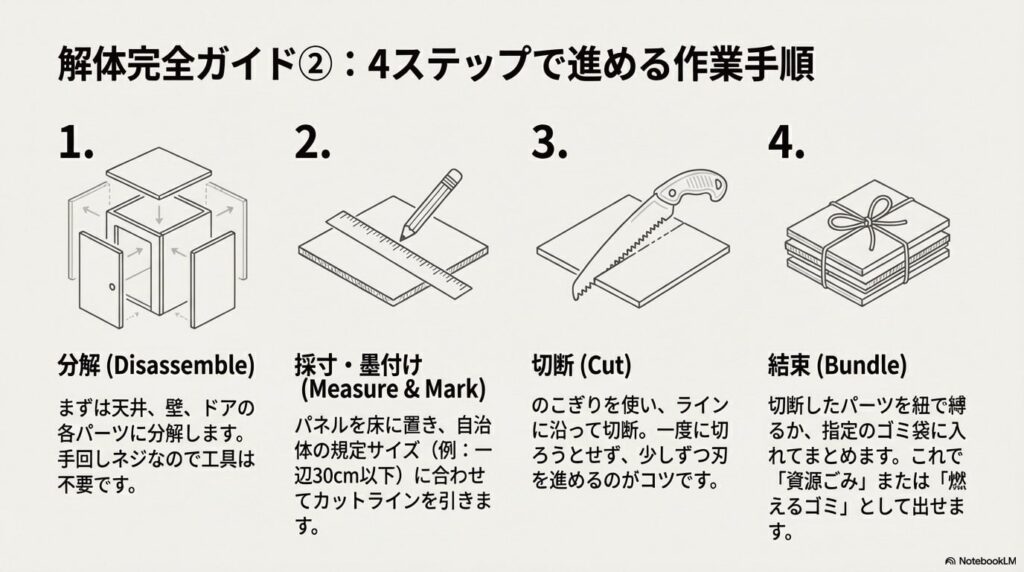 解体完全ガイド②：4ステップで進める作業手順

1.

分解 (Disassemble)

まずは天井、壁、ドアの各パーツに分解します。手回しネジなので工具は不要です。

2.

採寸・墨付け (Measure & Mark)

パネルを床に置き、自治体の規定サイズ（例：一辺30cm以下）に合わせてカットラインを引きます。

3.

切断 (Cut)

のこぎりを使い、ラインに沿って切断。一度に切ろうとせず、少しずつ刃を進めるのがコツです。

4.

結束 (Bundle)

切断したパーツを紐で縛るか、指定のゴミ袋に入れてまとめます。これで「資源ごみ」または「燃えるゴミ」として出せます。

NotebookLM