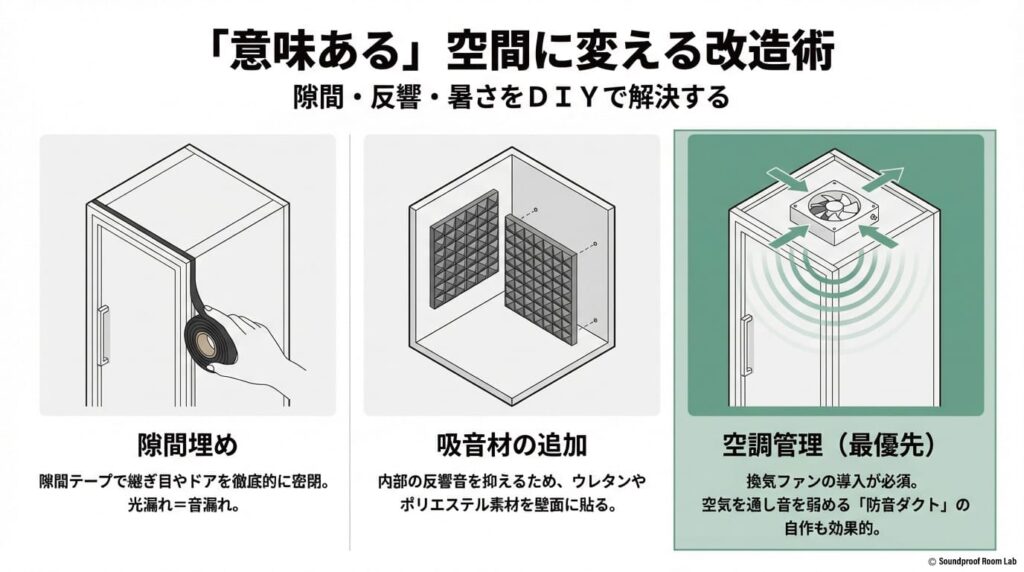 「意味ある」空間に変える改造術

隙間・反響・暑さをＤＩＹで解決する

隙間埋め

隙間テープで継ぎ目やドアを徹底的に密閉。光漏れ＝音漏れ。

吸音材の追加

内部の反響音を抑えるため、ウレタンやポリエステル素材を壁面に貼る。

空調管理（最優先）

換気ファンの導入が必須。空気を通し音を弱める「防音ダクト」の自作も効果的。

© Soundproof Room Lab