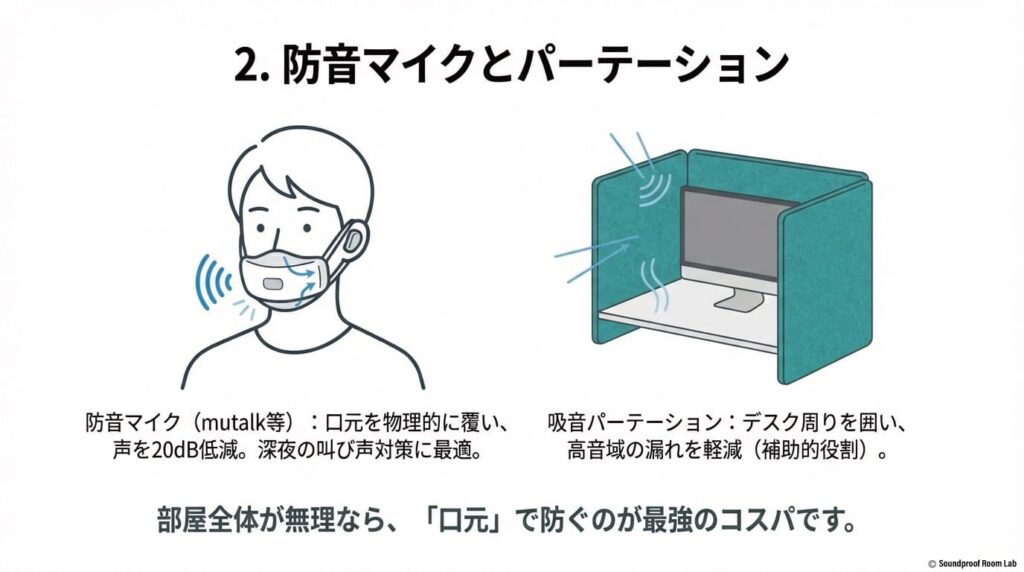 2. 防音マイクとパーテーション

防音マイク（mutalk等）：口元を物理的に覆い、声を20dB低減。深夜の叫び声対策に最適。

吸音パーテーション：デスク周りを囲い、高音域の漏れを軽減（補助的役割）。

部屋全体が無理なら、「口元」で防ぐのが最強のコスパです。

© Soundproof Room Lab