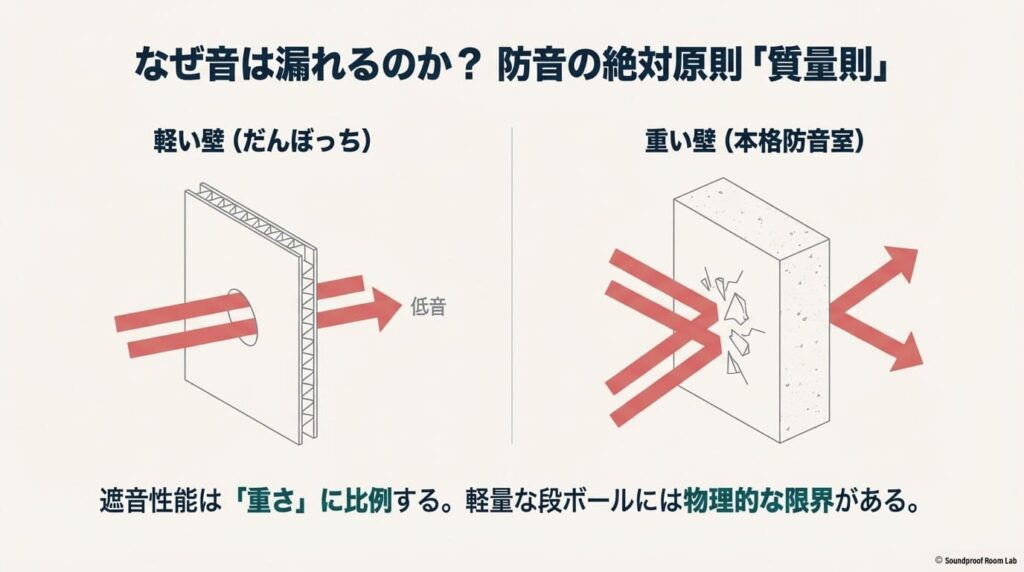 なぜ音は漏れるのか？ 防音の絶対原則「質量則」

軽い壁（だんぼっち）

低音

重い壁（本格防音室）

遮音性能は「重さ」に比例する。軽量な段ボールには物理的な限界がある。

© Soundproof Room Lab